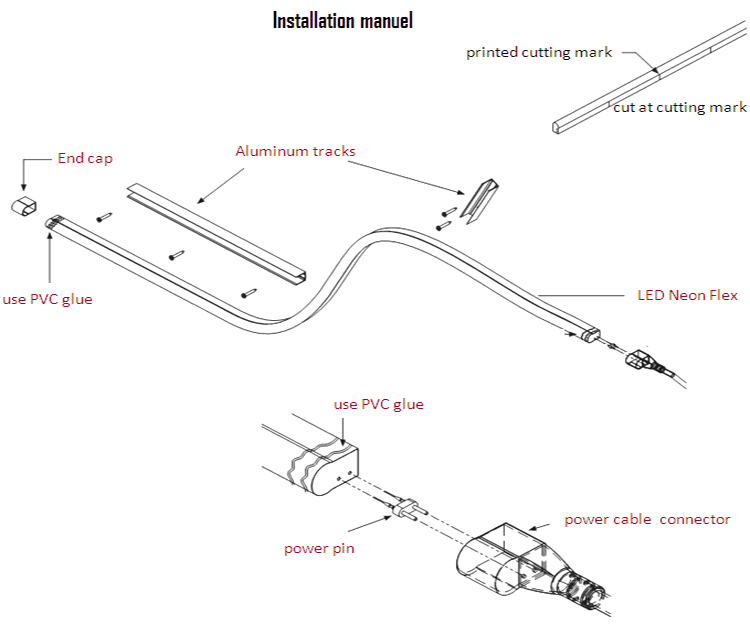 Installation manuel

printed cutting mark

cut at cutting mark

End cap

Aluminum tracks

use PVC glue

LED Neon Flex

use PVC glue

power cable connector

power pin